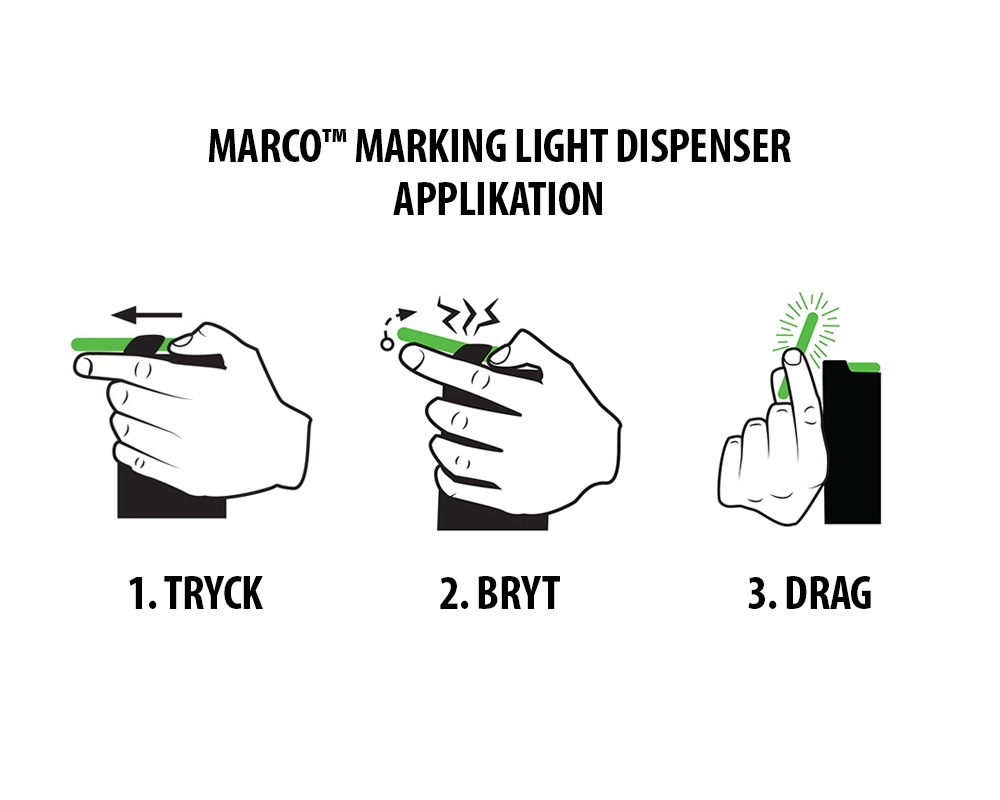 MARCO™ MARKING LIGHT DISPENSER
APPLIKATION

1. TRYCK

2. BRYT

3. DRAG