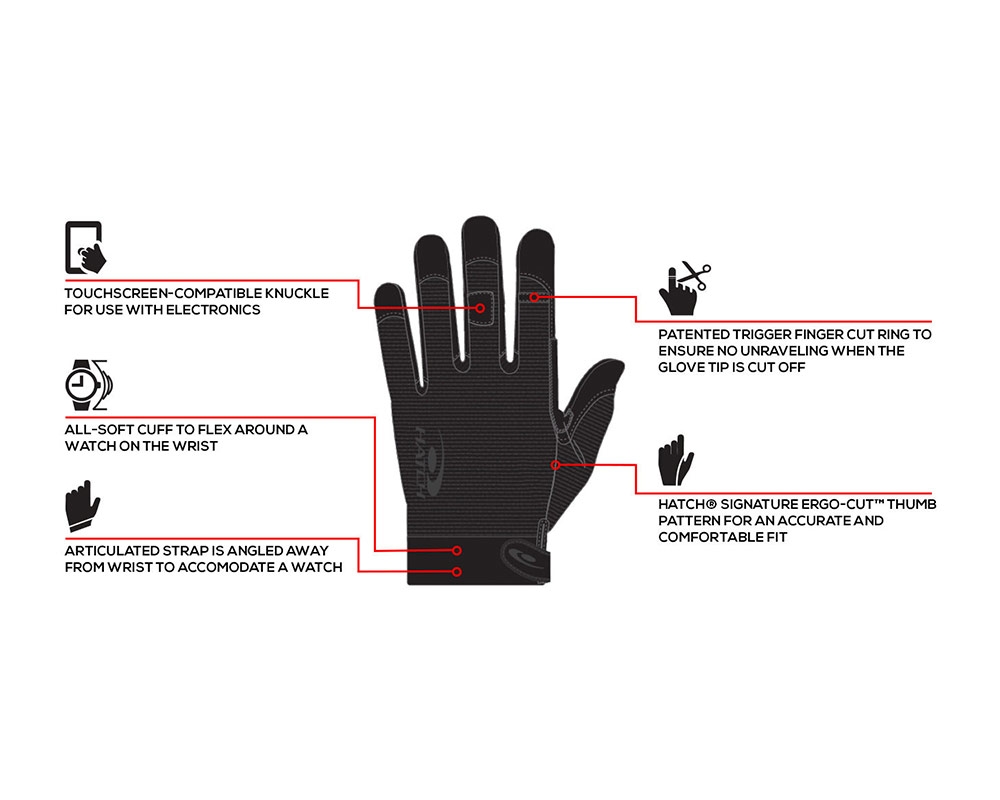 TOUCHSCREEN-COMPATIBLE KNUCKLE FOR USE WITH ELECTRONICS

ALL-SOFT CUFF TO FLEX AROUND A WATCH ON THE WRIST

ARTICULATED STRAP IS ANGLED AWAY FROM WRIST TO ACCOMODATE A WATCH

HATCH

PATENTED TRIGGER FINGER CUT RING TO ENSURE NO UNRAVELING WHEN THE GLOVE TIP IS CUT OFF

HATCH® SIGNATURE ERGO-CUT™ THUMB PATTERN FOR AN ACCURATE AND COMFORTABLE FIT