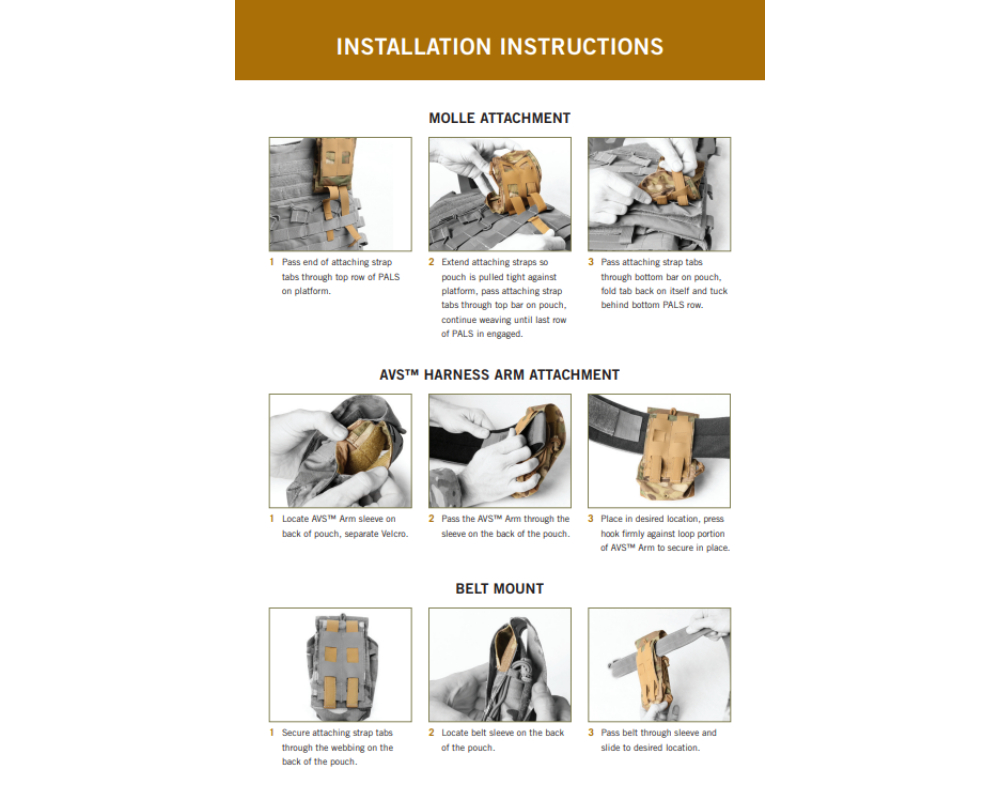 INSTALLATION INSTRUCTIONS

MOLLE ATTACHMENT

1 Pass end of attaching strap tabs through top row of PALS on platform.

2 Extend attaching straps so pouch is pulled tight against platform, pass attaching strap tabs through top bar on pouch, continue weaving until last row of PALS in engaged.

3 Pass attaching strap tabs through bottom bar on pouch, fold tab back on itself and tuck behind bottom PALS row.

AVS™ HARNESS ARM ATTACHMENT

1 Locate AVS™ Arm sleeve on back of pouch, separate Velcro.

2 Pass the AVS™ Arm through the sleeve on the back of the pouch.

3 Place in desired location, press hook firmly against loop portion of AVS™ Arm to secure in place.

BELT MOUNT

1 Secure attaching strap tabs through the webbing on the back of the pouch.

2 Locate belt sleeve on the back of the pouch.

3 Pass belt through sleeve and slide to desired location.