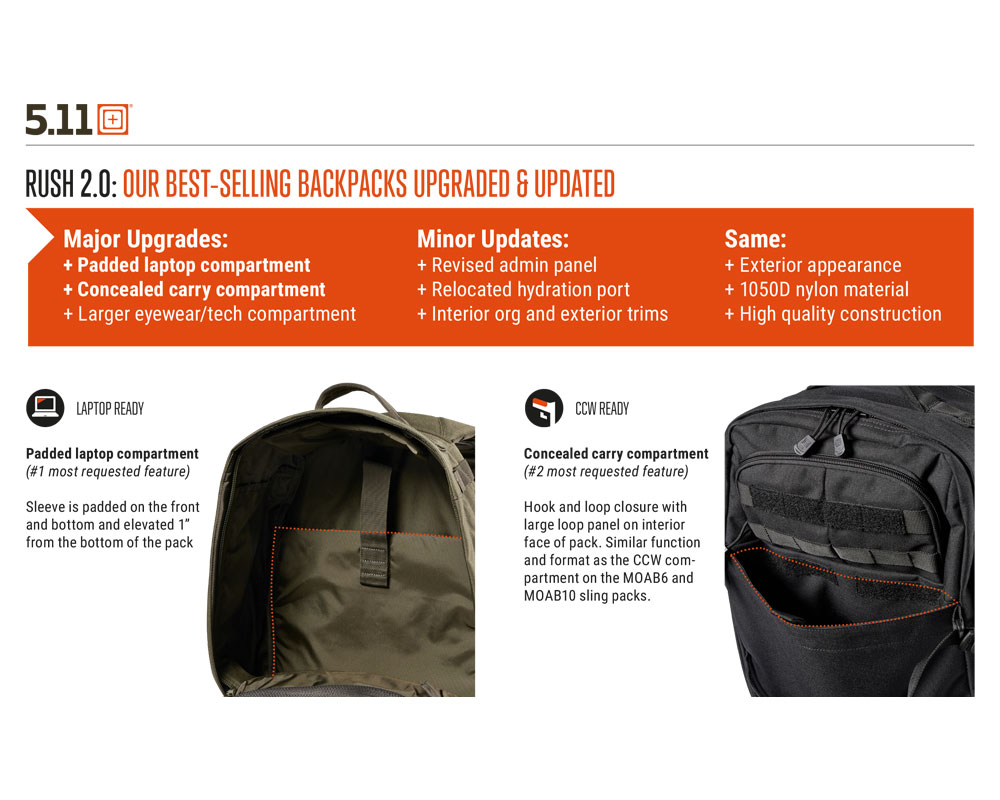 5.11

RUSH 2.0: OUR BEST-SELLING BACKPACKS UPGRADED & UPDATED

Major Upgrades:
+ Padded laptop compartment
+ Concealed carry compartment
+ Larger eyewear/tech compartment

Minor Updates:
+ Revised admin panel
+ Relocated hydration port
+ Interior org and exterior trims

Same:
+ Exterior appearance
+ 1050D nylon material
+ High quality construction

LAPTOP READY

Padded laptop compartment
(#1 most requested feature)

Sleeve is padded on the front and bottom and elevated 1" from the bottom of the pack

CCW READY

Concealed carry compartment
(#2 most requested feature)

Hook and loop closure with large loop panel on interior face of pack. Similar function and format as the CCW compartment on the MOAB6 and MOAB10 sling packs.